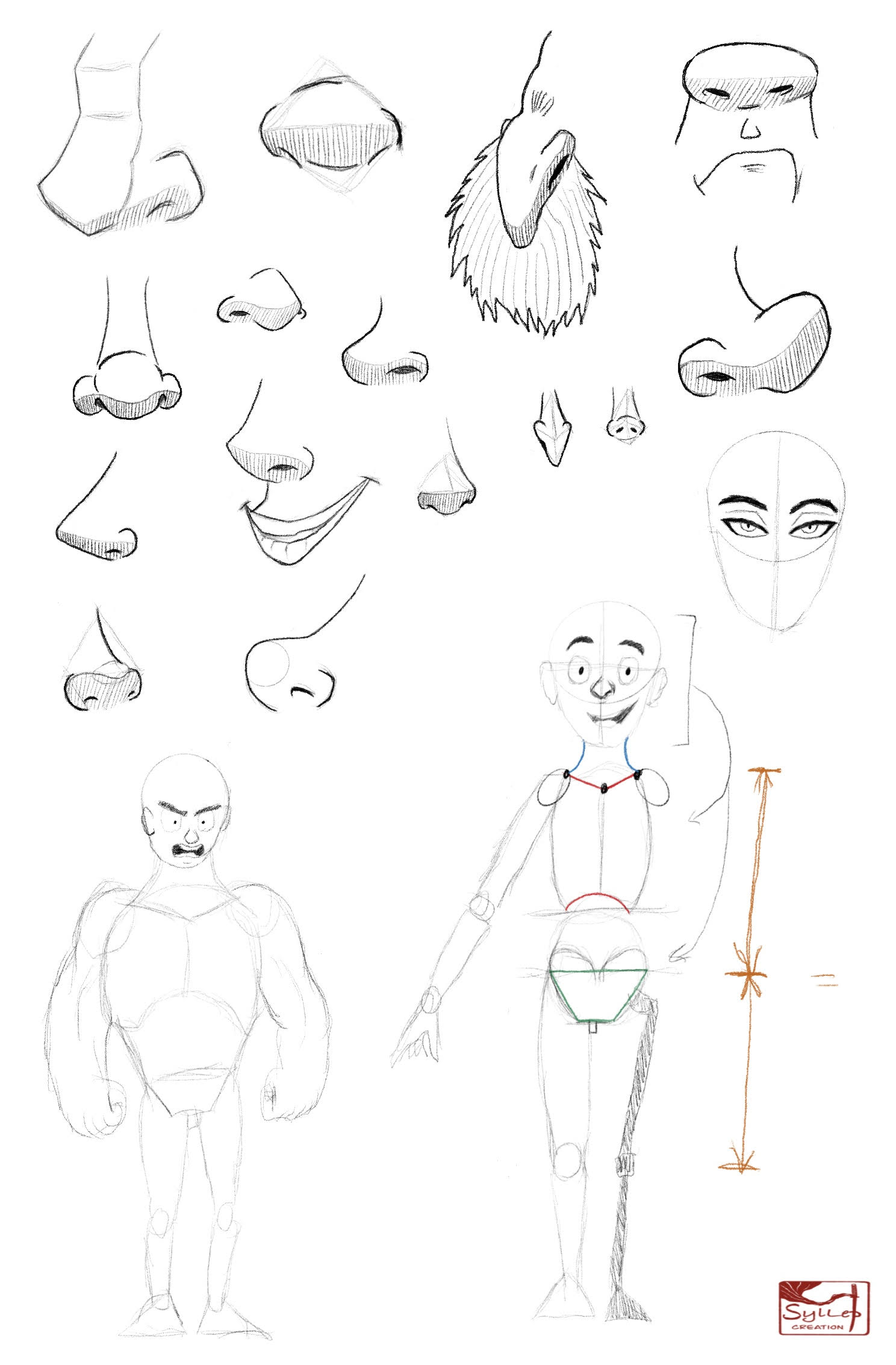 SylLep CREATION